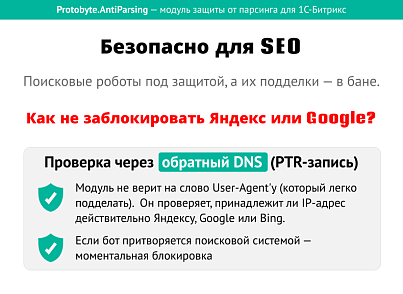 Protobyte.AntiParsing — модуль защиты от парсинга для 1С-Битрикс

Безопасно для SEO

Поисковые роботы под защитой, а их подделки — в бане.

Как не заблокировать Яндекс или Google?

Проверка через обратный DNS (PTR-запись)

Модуль не верит на слово User-Agent'у (который легко подделать). Он проверяет, принадлежит ли IP-адрес действительно Яндексу, Google или Bing.

Если бот притворяется поисковой системой — моментальная блокировка